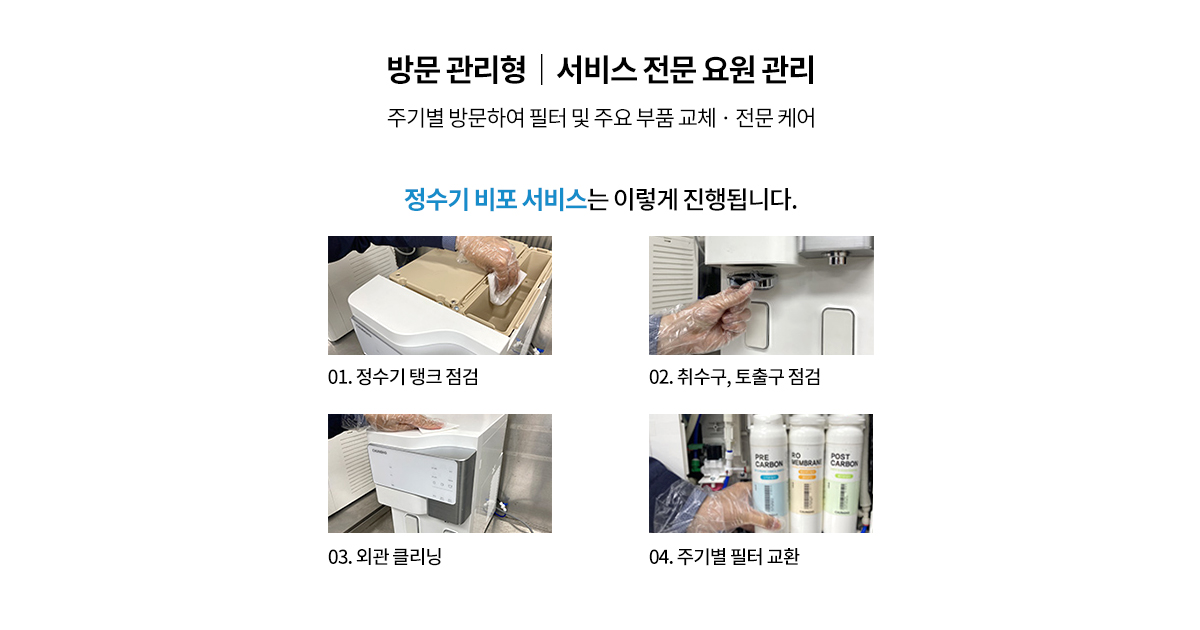 방문 관리형 | 서비스 전문 요원 관리

주기별 방문하여 필터 및 주요 부품 교체 · 전문 케어

정수기 비포 서비스는 이렇게 진행됩니다.

01. 정수기 탱크 점검

02. 취수구, 토출구 점검

03. 외관 클리닝

PRE CARBON

RO MEMBRANE

POST CARBON

04. 주기별 필터 교환